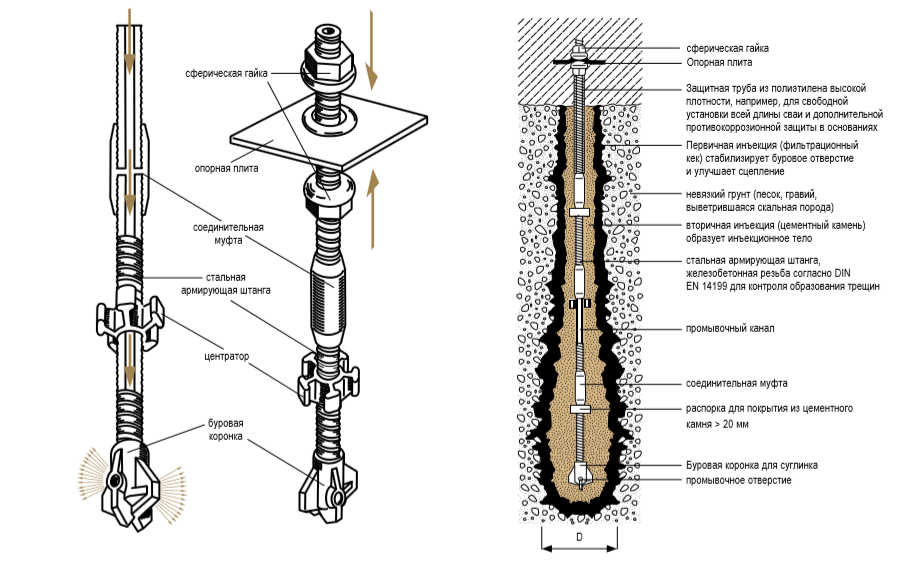 сферическая гайка

опорная плита

соединительная муфта

стальная армирующая штанга

центратор

буровая коронка

сферическая гайка

Опорная плита

Защитная труба из полиэтилена высокой плотности, например, для свободной установки всей длины сваи и дополнительной противокоррозионной защиты в основаниях

Первичная инъекция (фильтрационный кек) стабилизирует буровое отверстие и улучшает сцепление

невязкий грунт (песок, гравий, выветрившаяся скальная порода)

вторичная инъекция (цементный камень) образует инъекционное тело

стальная армирующая штанга, железобетонная резьба согласно DIN EN 14199 для контроля образования трещин

промывочный канал

соединительная муфта

распорка для покрытия из цементного камня > 20 мм

Буровая коронка для суглинка

промывочное отверстие

D